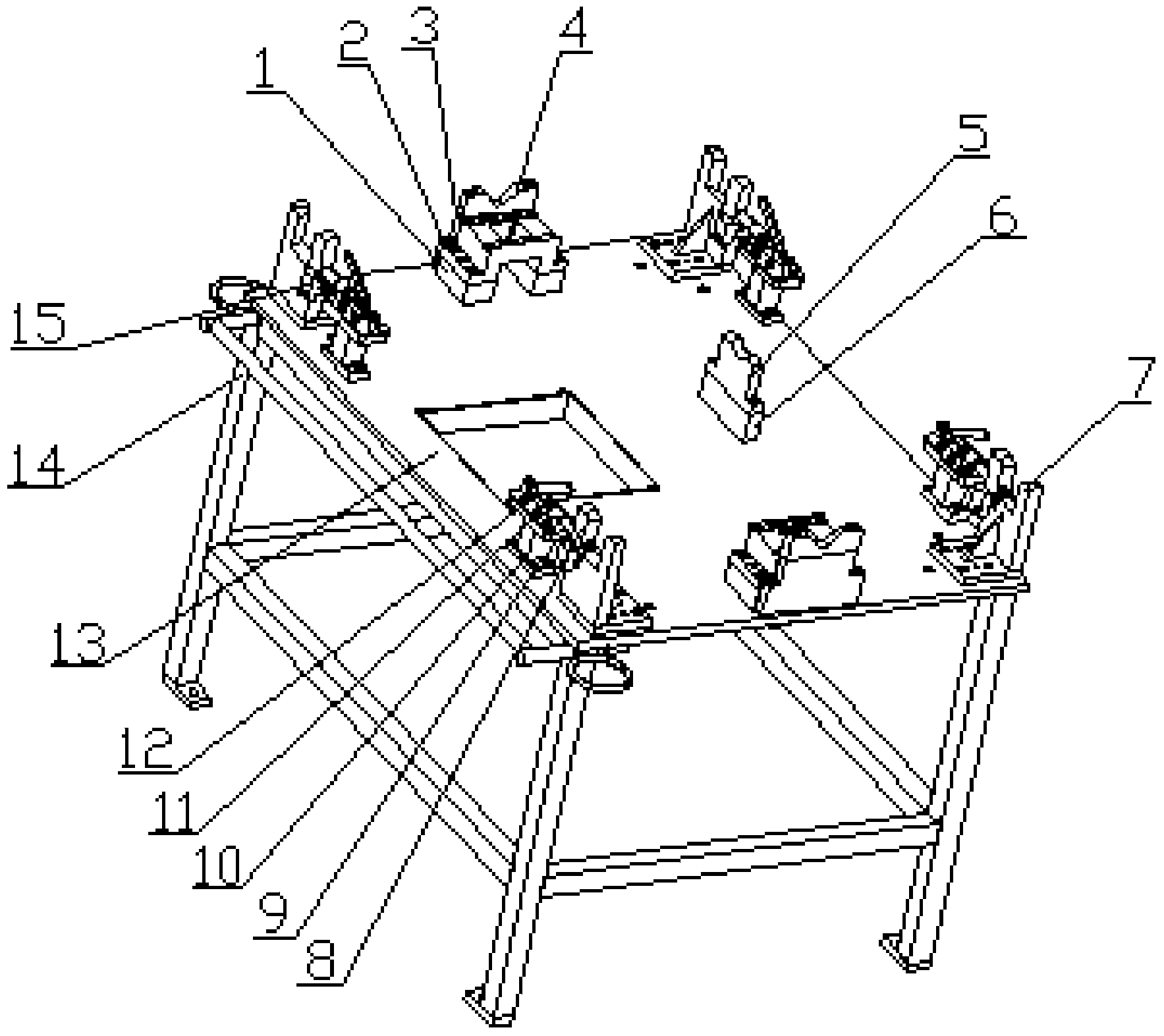 1
2
3
4
5
6
7
15
14
13
12
11
10
9
8