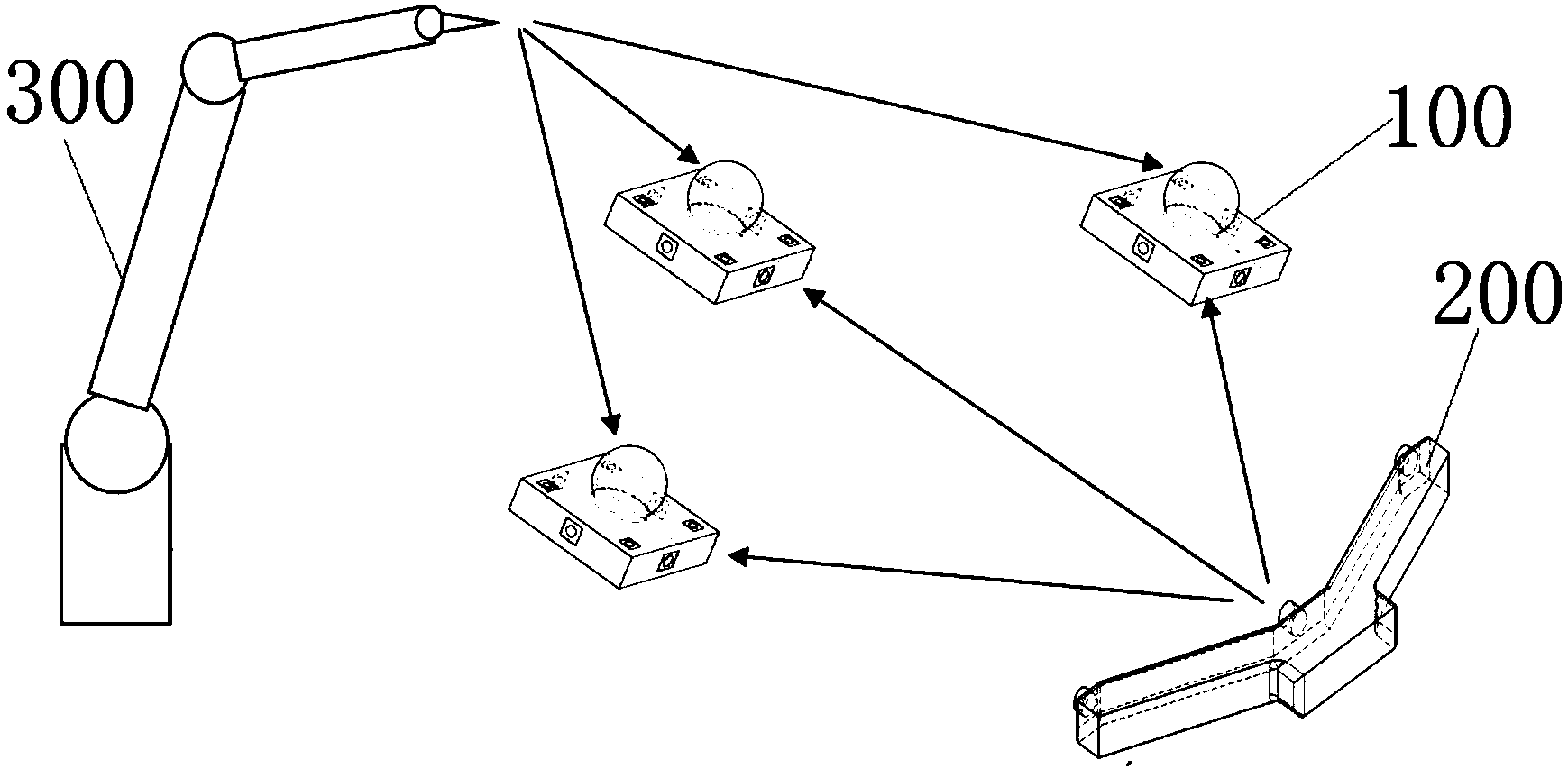 300

100

200