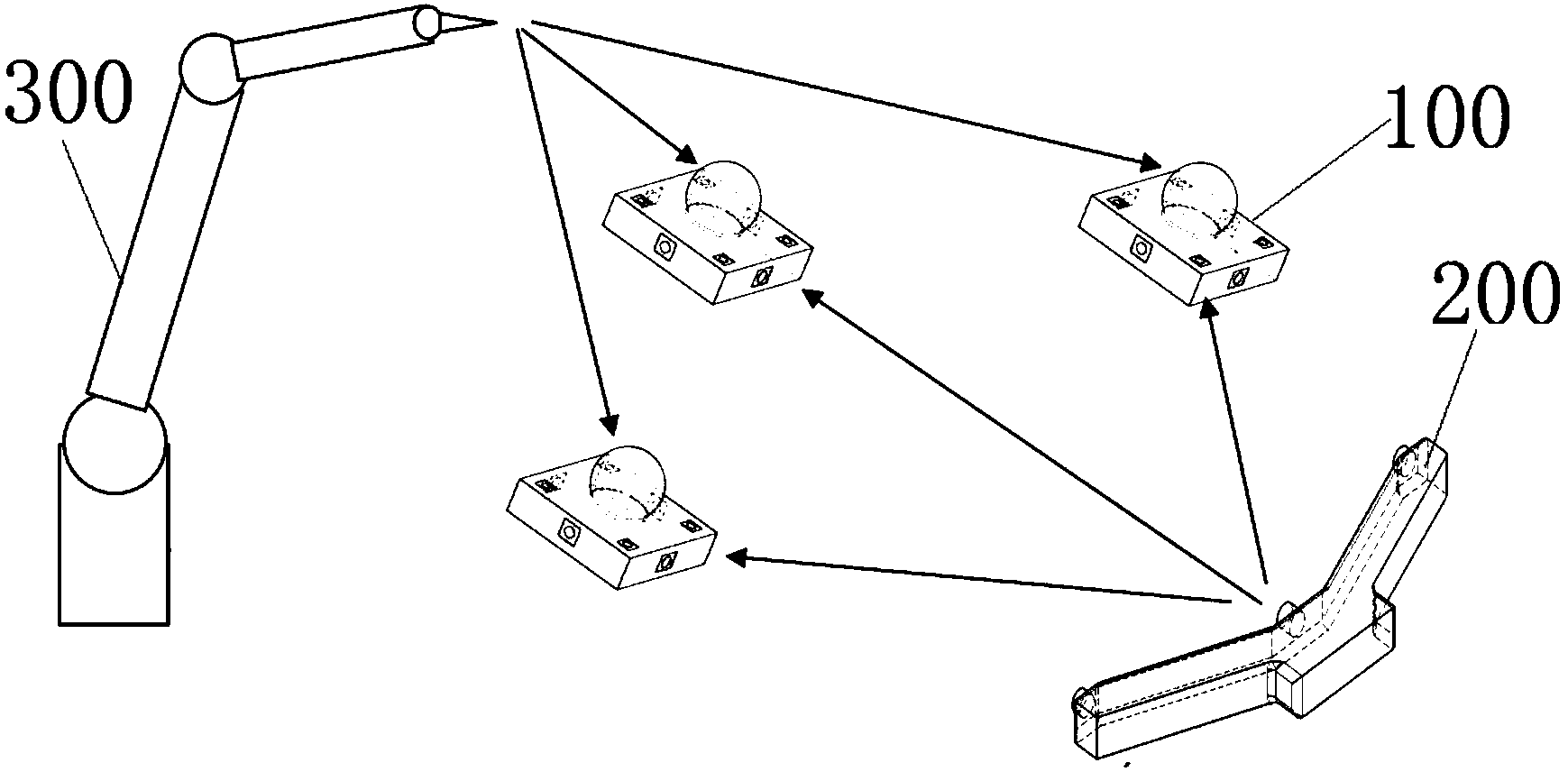 300

100

200