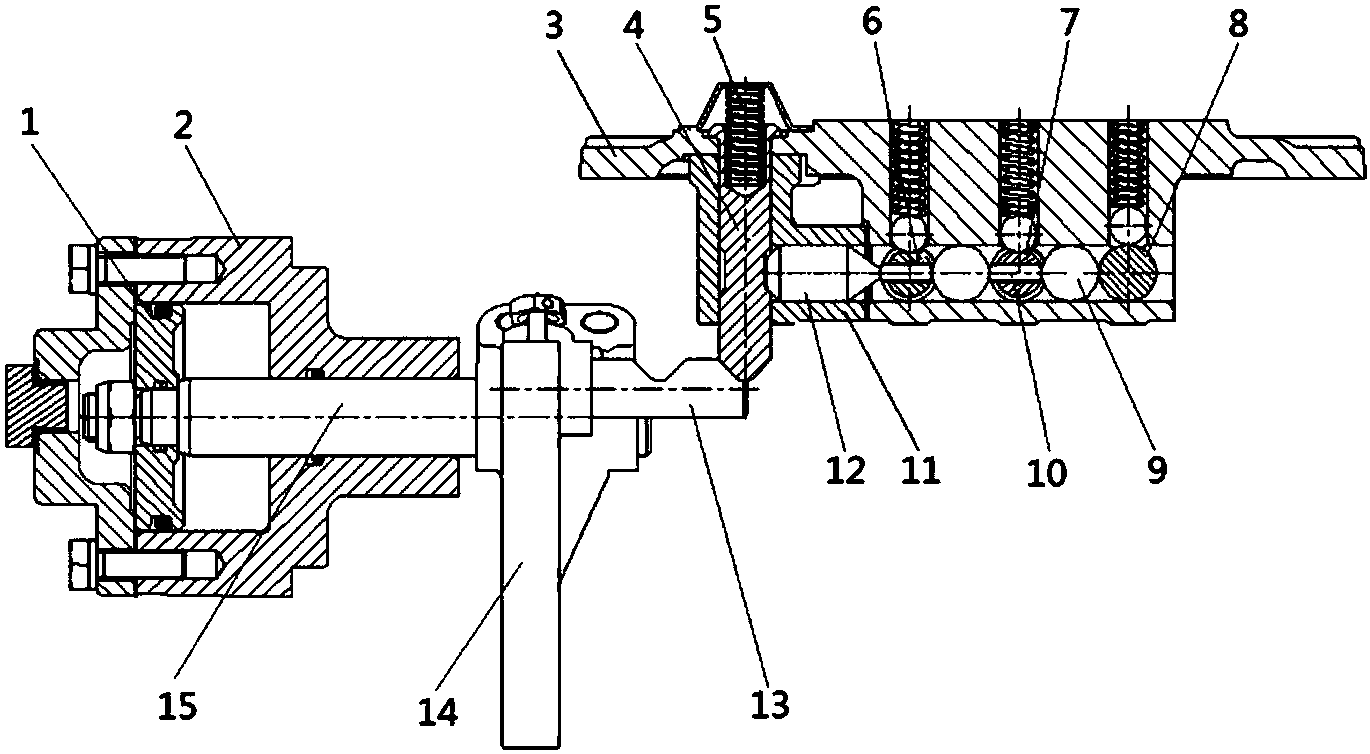 1 2 3 4 5 6 7 8

12 11 10 9

15 14 13