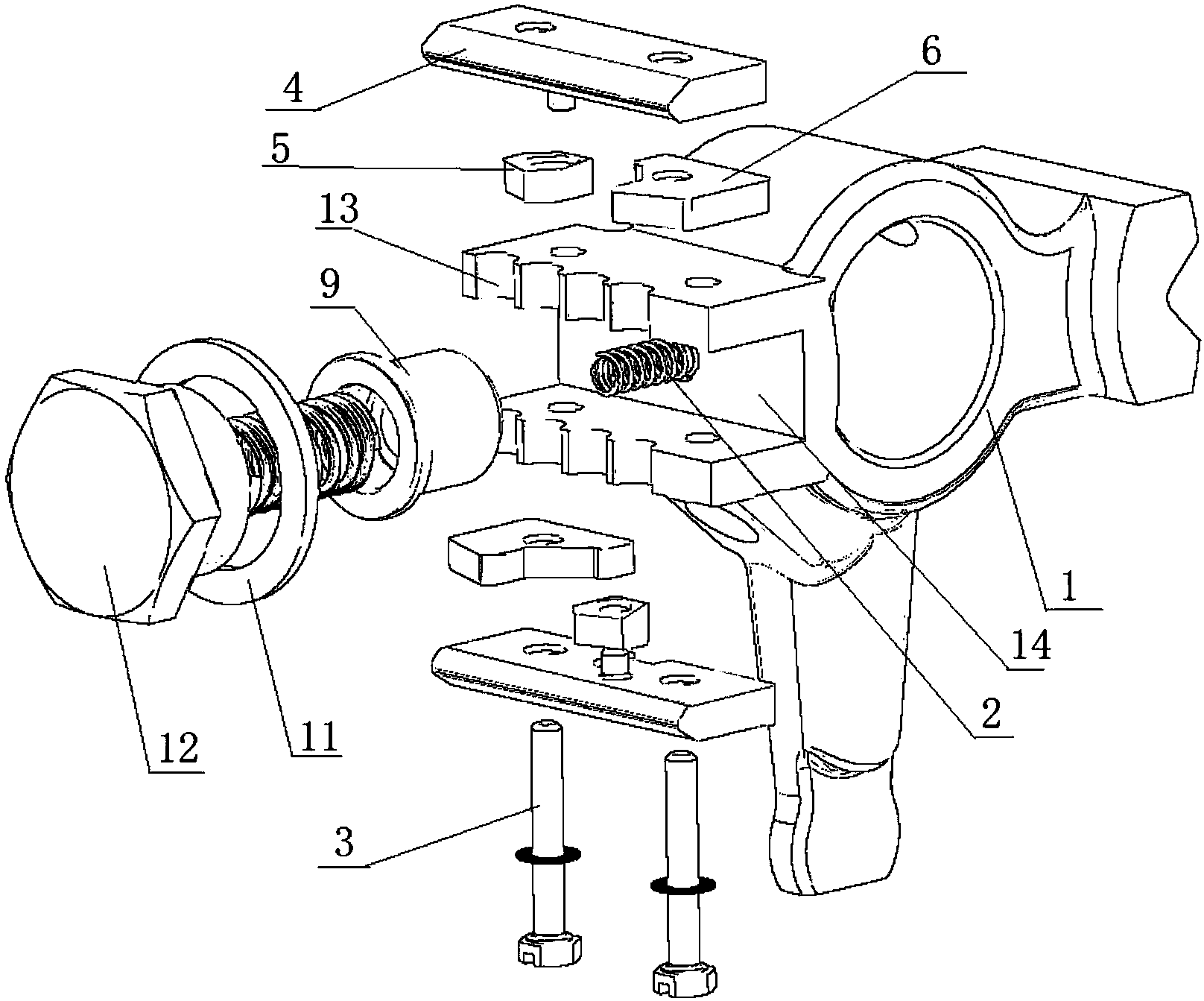 4

6

5

13

9

1

14

2

12

11

3