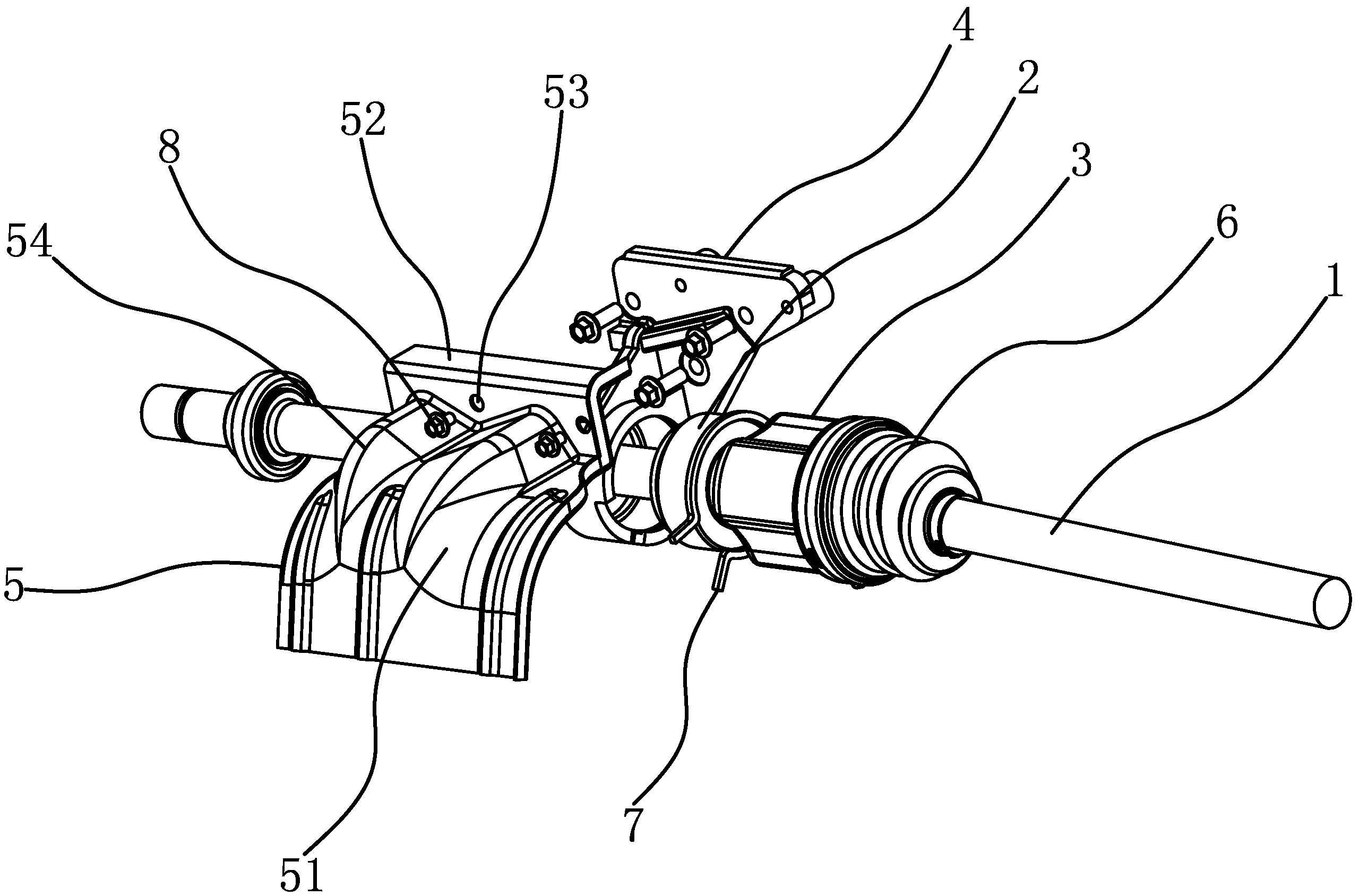 4
2
53
52
3
8
6
54
1
5
7
51