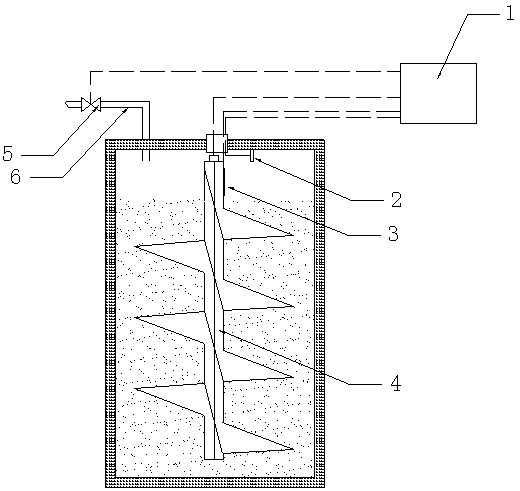 1
5
6
2
3
4